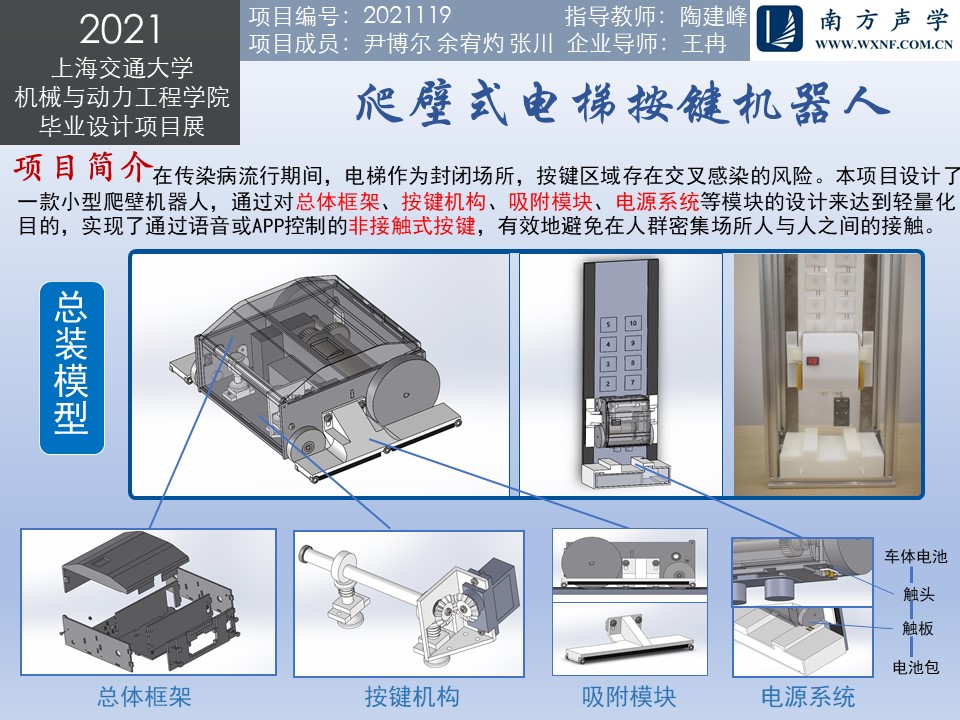 2021
上海交通大学
机械与动力工程学院
毕业设计项目展

项目编号：2021119 指导教师：陶建峰
项目成员：尹博尔 余宥灼 张川 企业导师：王冉

南方声学
WWW.WXNF.COM.CN

爬壁式电梯按键机器人

项目简介 在传染病流行期间，电梯作为封闭场所，按键区域存在交叉感染的风险。本项目设计了一款小型爬壁机器人，通过对总体框架、按键机构、吸附模块、电源系统等模块的设计来达到轻量化目的，实现了通过语音或APP控制的非接触式按键，有效地避免在人群密集场所人与人之间的接触。

总装模型

5 10
4 9
3 8
2 7

车体电池
触头
触板
电池包

总体框架
按键机构
吸附模块
电源系统